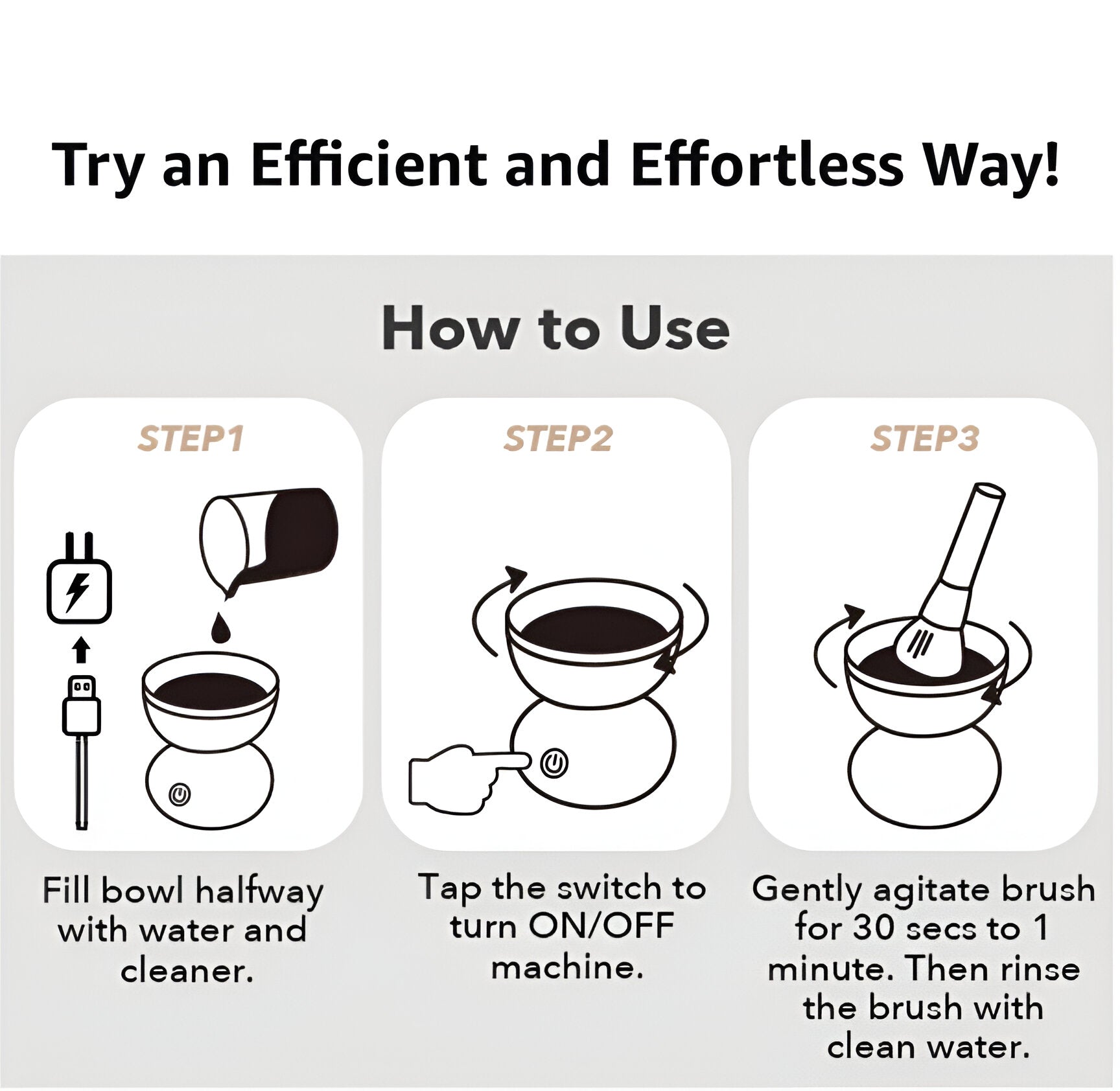 Try an Efficient and Effortless Way!

How to Use

STEP1

Fill bowl halfway with water and cleaner.

STEP2

Tap the switch to turn ON/OFF machine.

STEP3

Gently agitate brush for 30 secs to 1 minute. Then rinse the brush with clean water.